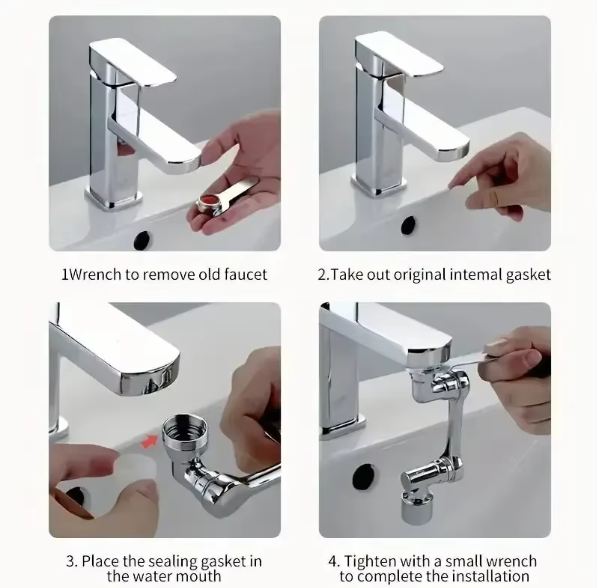 1Wrench to remove old faucet

2.Take out original intemal gasket

3. Place the sealing gasket in the water mouth

4. Tighten with a small wrench to complete the installation